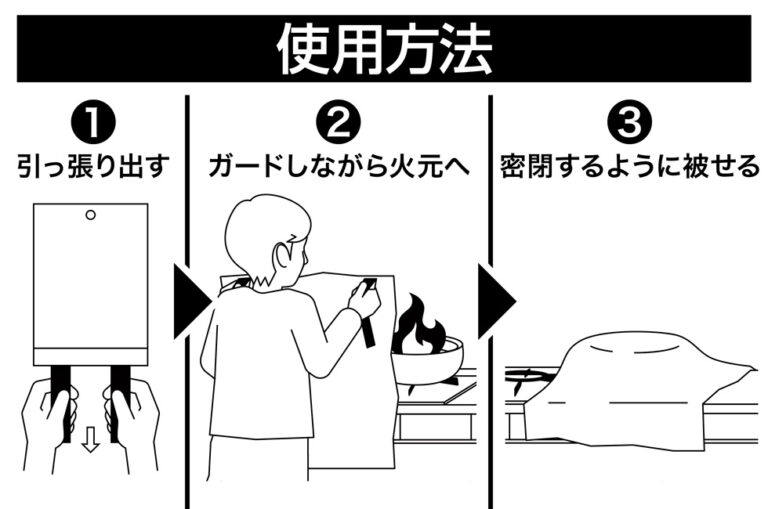 使用方法

❶
引っ張り出す

❷
ガードしながら火元へ

❸
密閉するように被せる