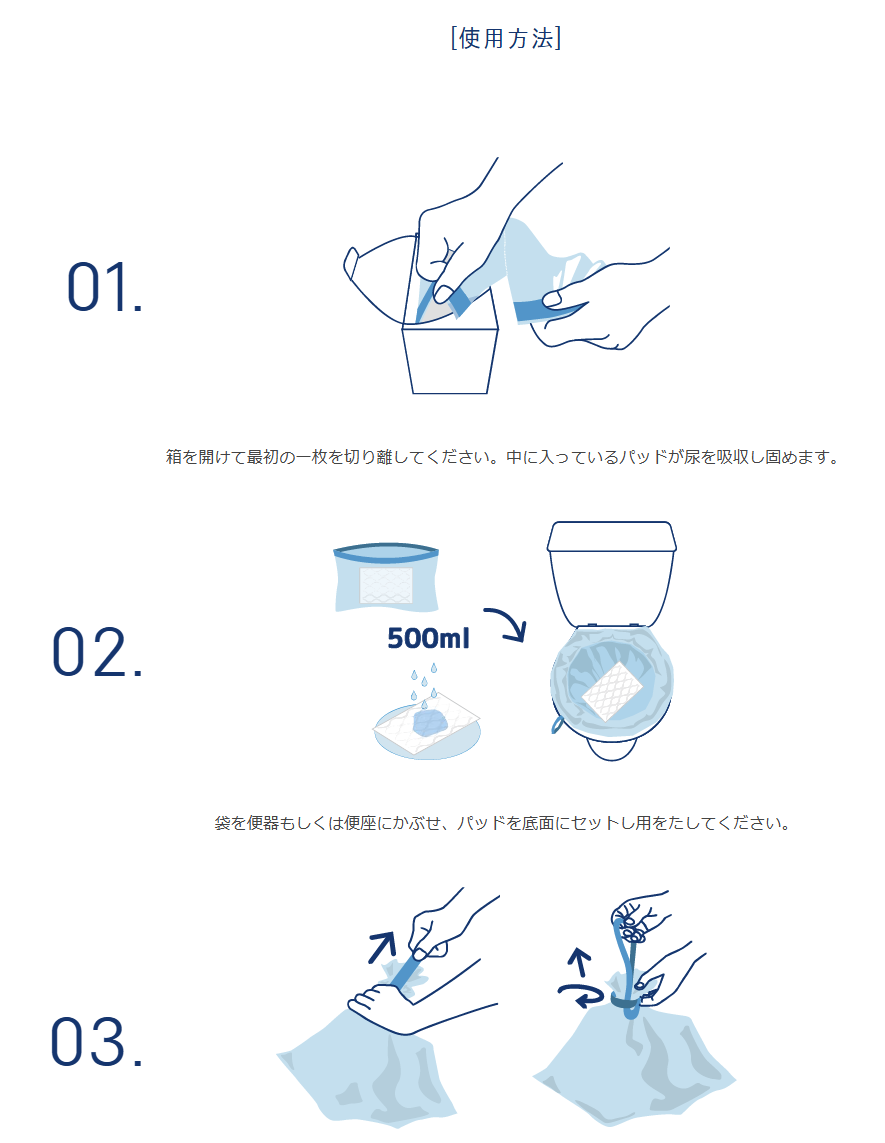 [使用方法]

01.

箱を開けて最初の一枚を切り離してください。中に入っているパッドが尿を吸収し固めます。

02.

500ml

袋を便器もしくは便座にかぶせ、パッドを底面にセットし用をたしてください。

03.