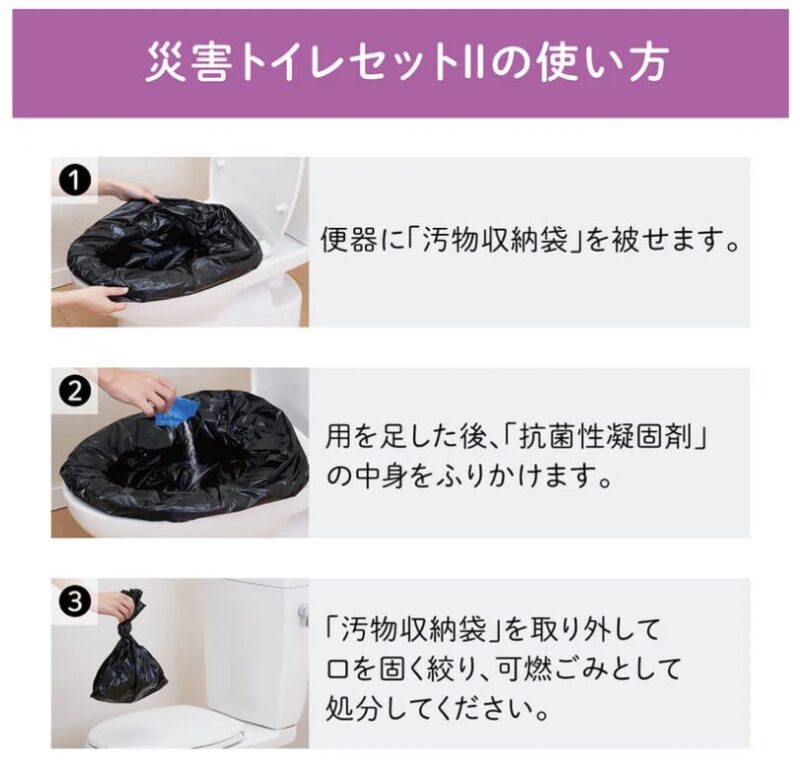 災害トイレセットIIの使い方

1
便器に「汚物収納袋」を被せます。

2
用を足した後、「抗菌性凝固剤」の中身をふりかけます。

3
「汚物収納袋」を取り外して口を固く絞り、可燃ごみとして処分してください。